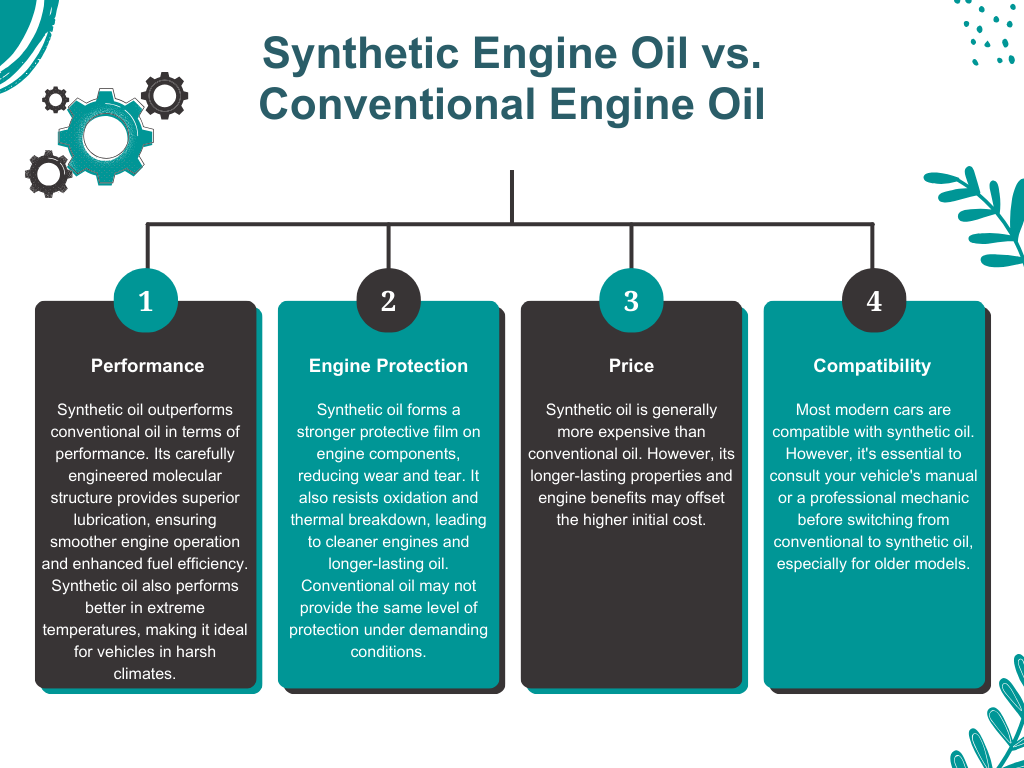 Synthetic Engine Oil vs. Conventional Engine Oil

1

Performance

Synthetic oil outperforms conventional oil in terms of performance. Its carefully engineered molecular structure provides superior lubrication, ensuring smoother engine operation and enhanced fuel efficiency. Synthetic oil also performs better in extreme temperatures, making it ideal for vehicles in harsh climates.

2

Engine Protection

Synthetic oil forms a stronger protective film on engine components, reducing wear and tear. It also resists oxidation and thermal breakdown, leading to cleaner engines and longer-lasting oil. Conventional oil may not provide the same level of protection under demanding conditions.

3

Price

Synthetic oil is generally more expensive than conventional oil. However, its longer-lasting properties and engine benefits may offset the higher initial cost.

4

Compatibility

Most modern cars are compatible with synthetic oil. However, it's essential to consult your vehicle's manual or a professional mechanic before switching from conventional to synthetic oil, especially for older models.